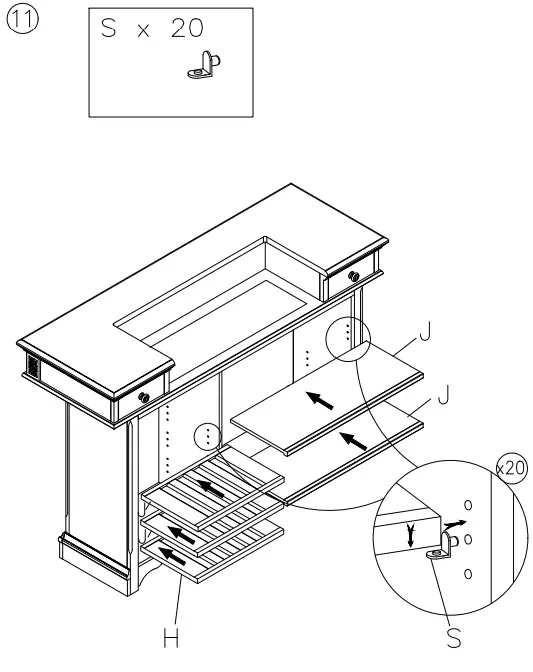 11

S x 20

J

J

x20

H

S