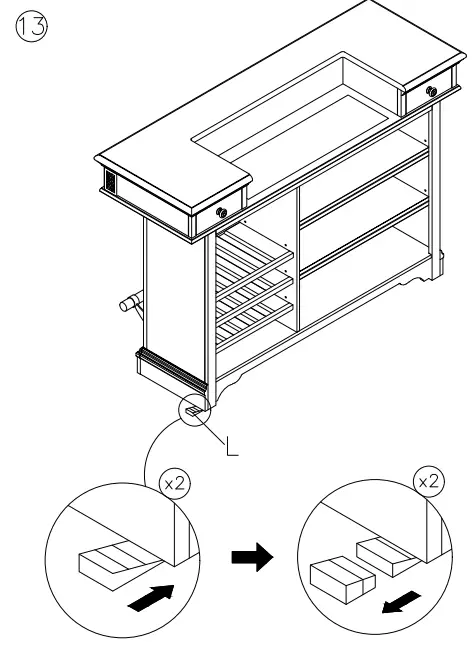 13

L

x2

x2