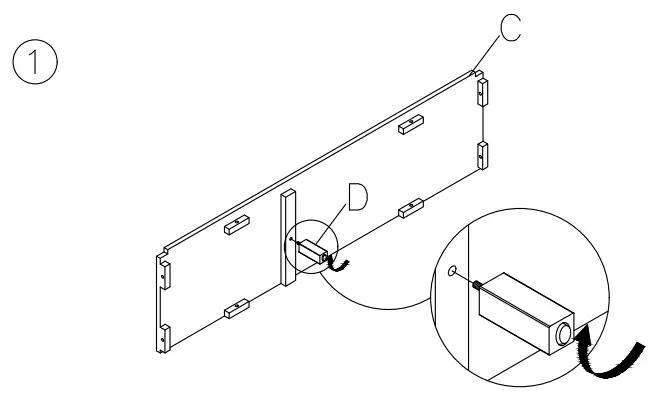 1

C

D