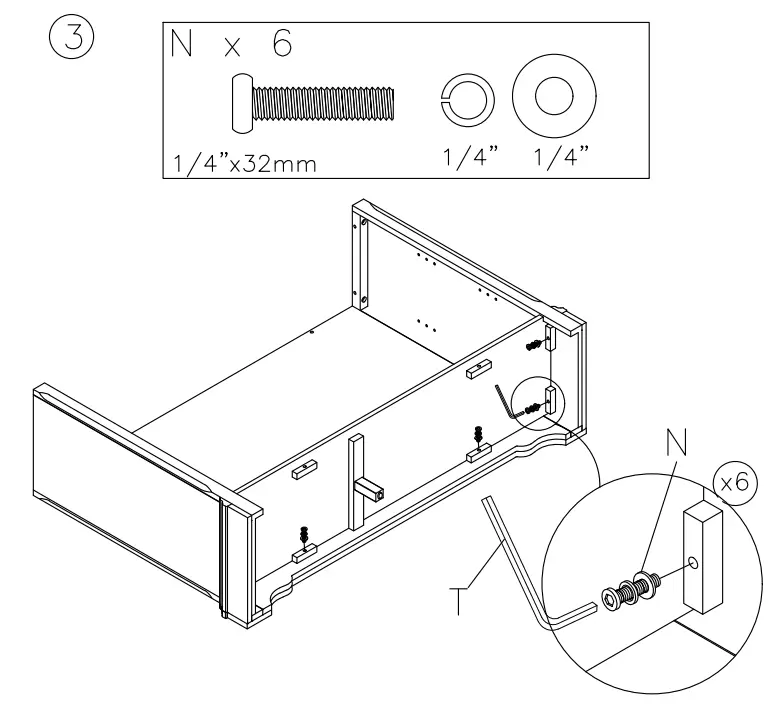 ③

N x 6

1/4"x32mm

1/4"

1/4"

N

x6

T