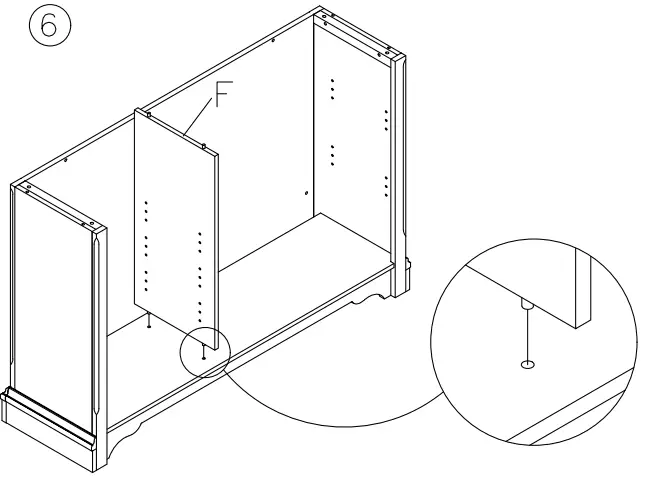 ⑥

F