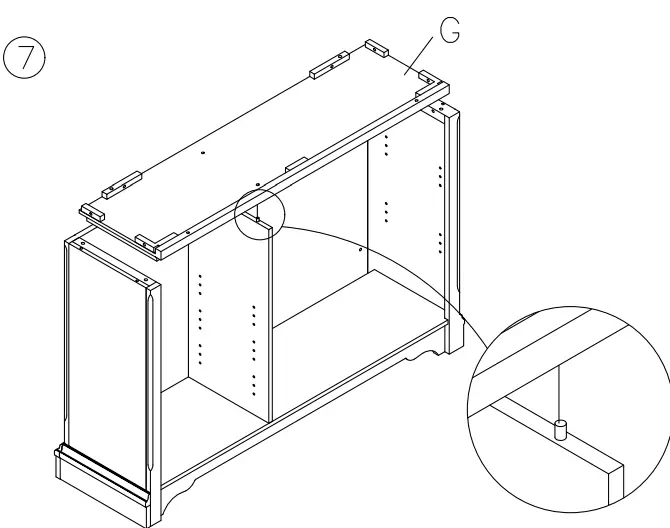 7

G