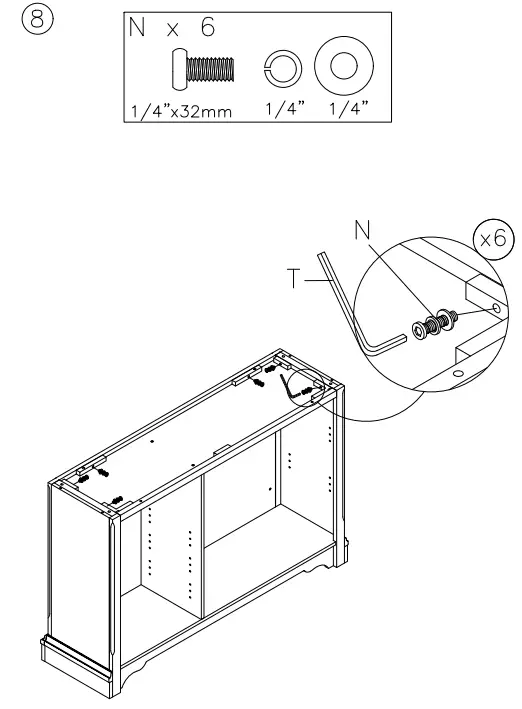 ⑧

N x 6

1/4"x32mm 1/4" 1/4"

N

x6

T