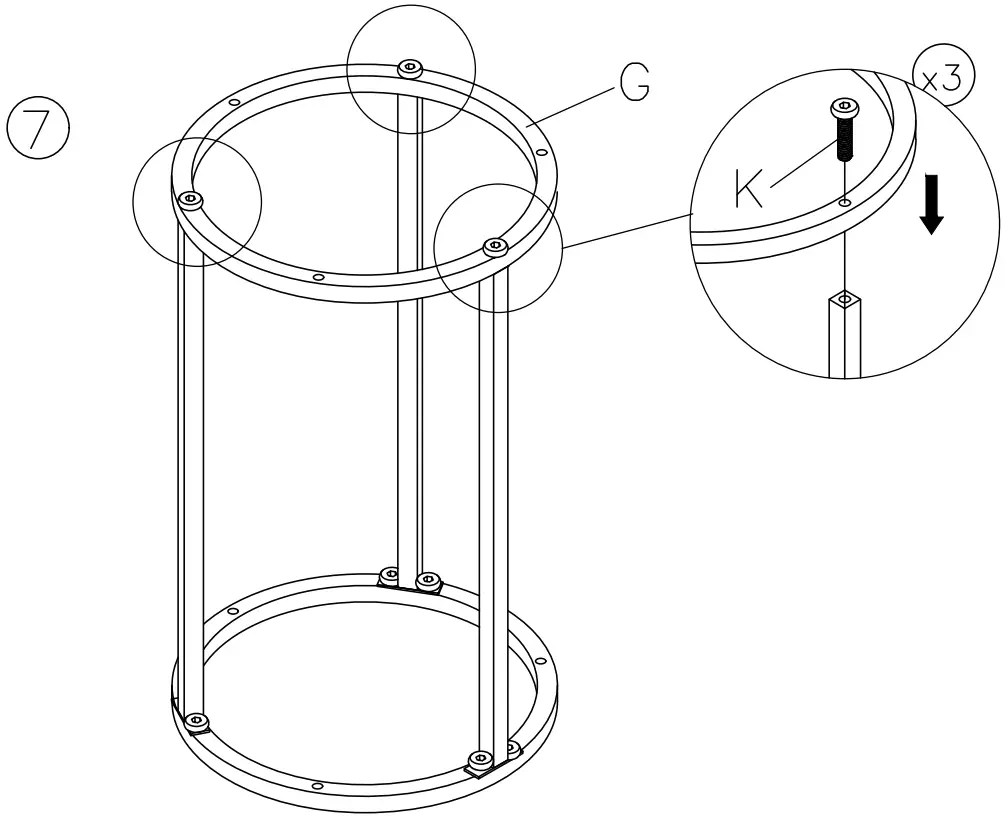 7

G

x3

K