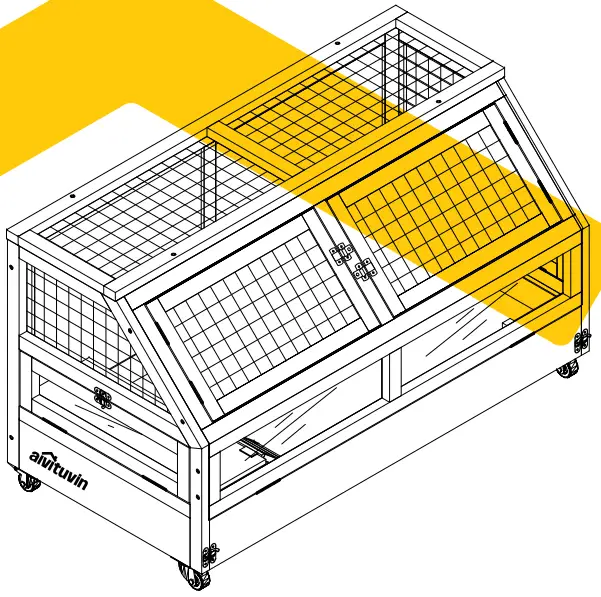 aivituvin