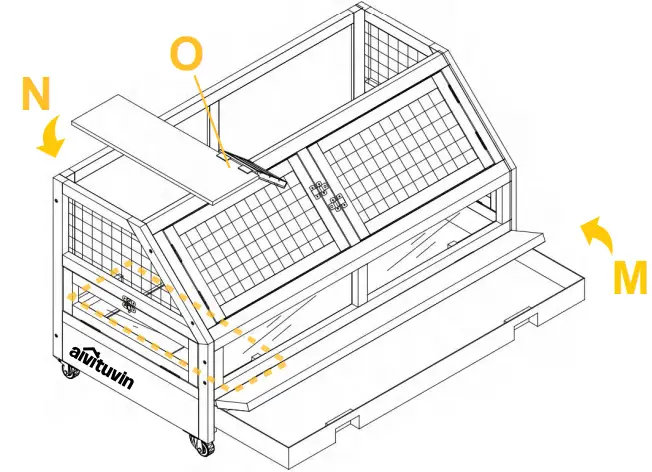 O

N

M

aivituvin