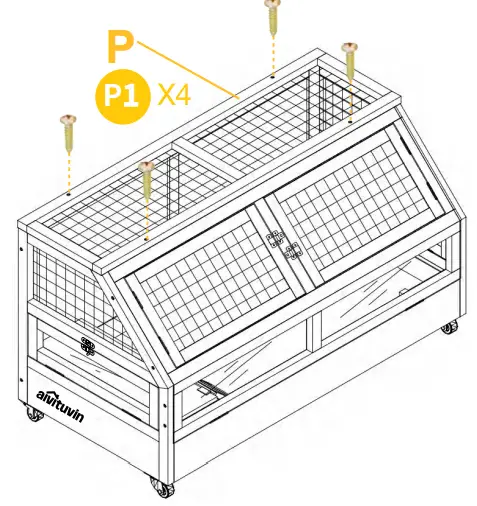 P
P1 X4
aivituvin