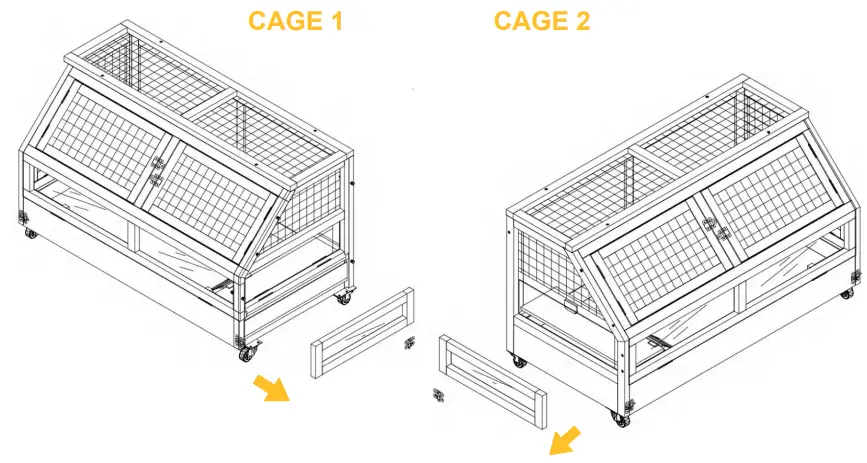 CAGE 1

CAGE 2