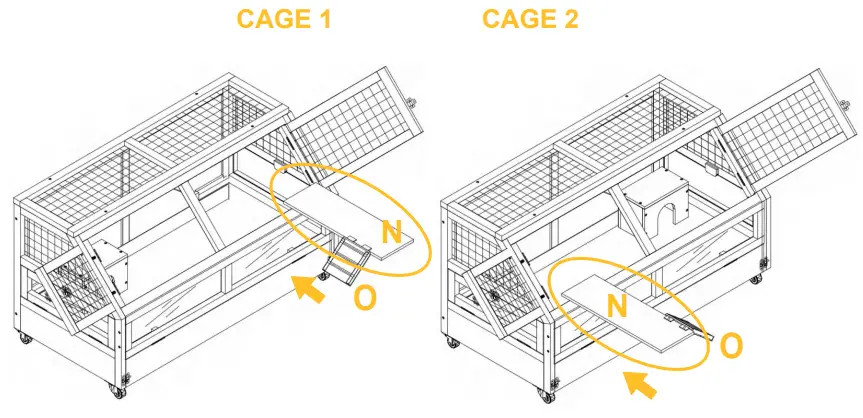 CAGE 1

N

O

CAGE 2

N

O