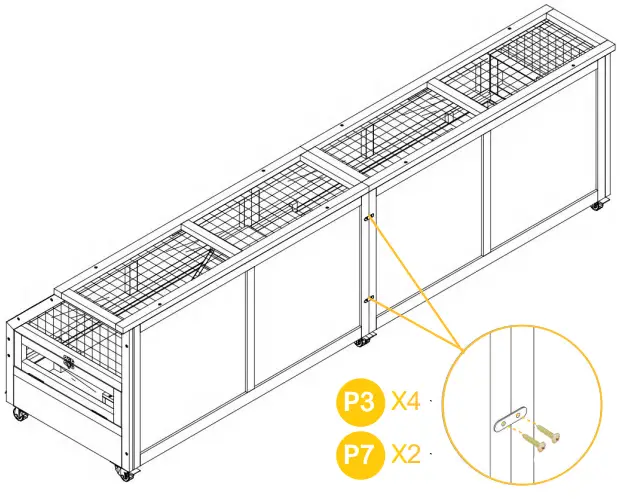 P3 X4

P7 X2