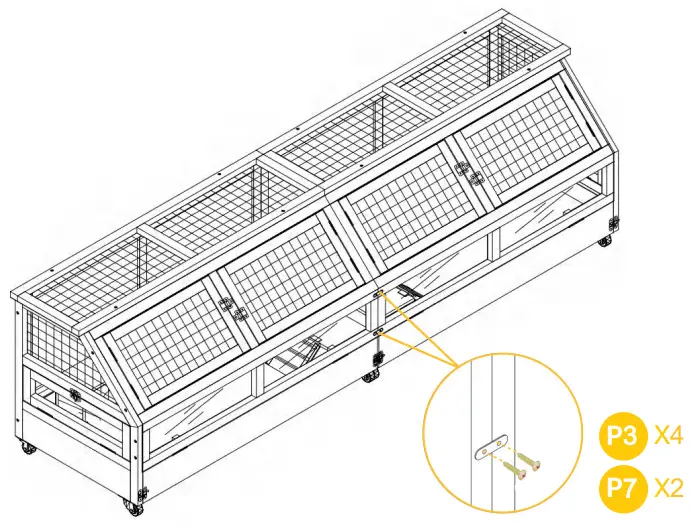 P3 X4
P7 X2