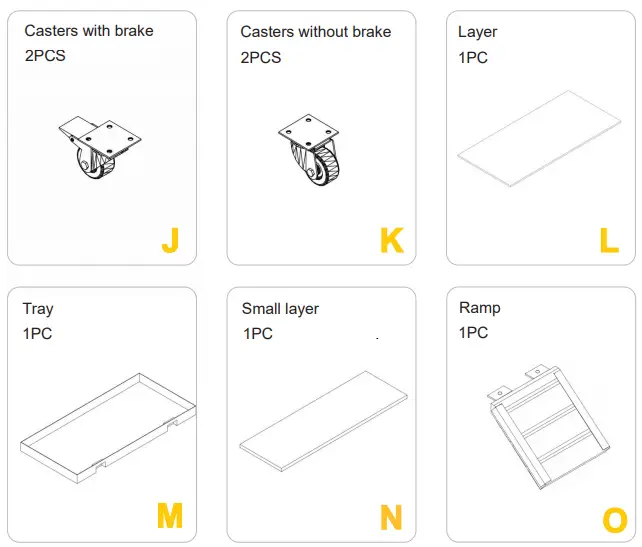 Casters with brake
2PCS

J

Casters without brake
2PCS

K

Layer
1PC

L

Tray
1PC

M

Small layer
1PC

N

Ramp
1PC

O