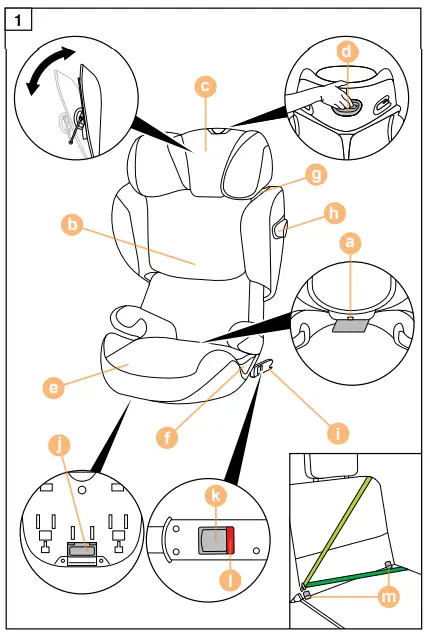 1

c

d

g

h

b

a

e

f

i

j

k

l

m