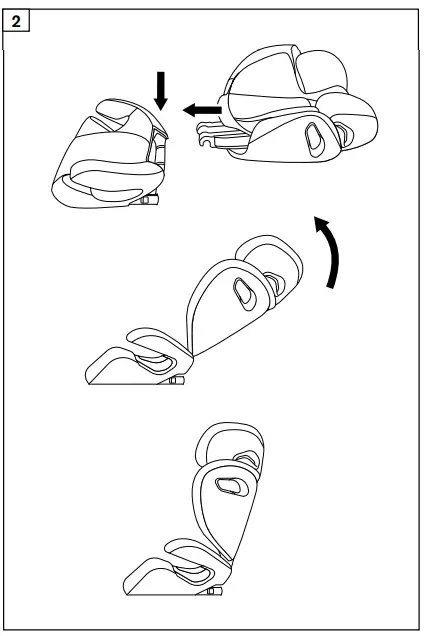 2