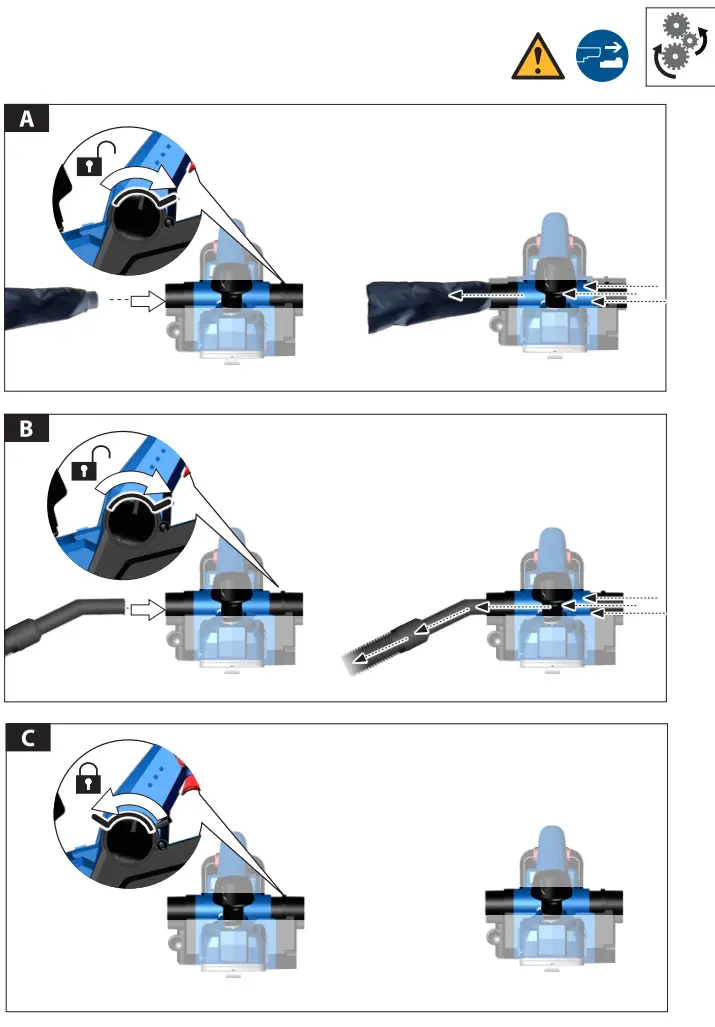 A

B

C