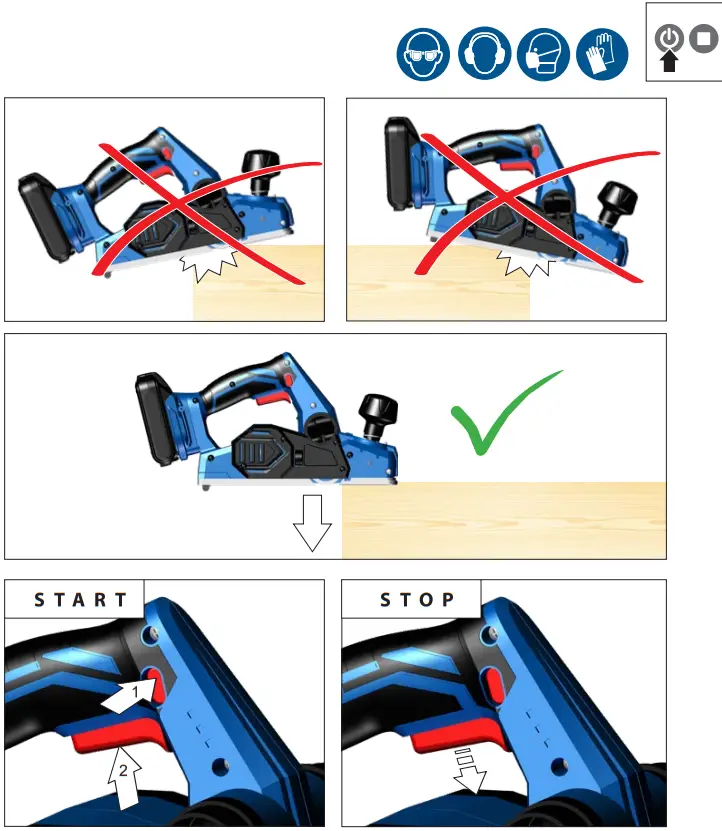 START

1

2

STOP