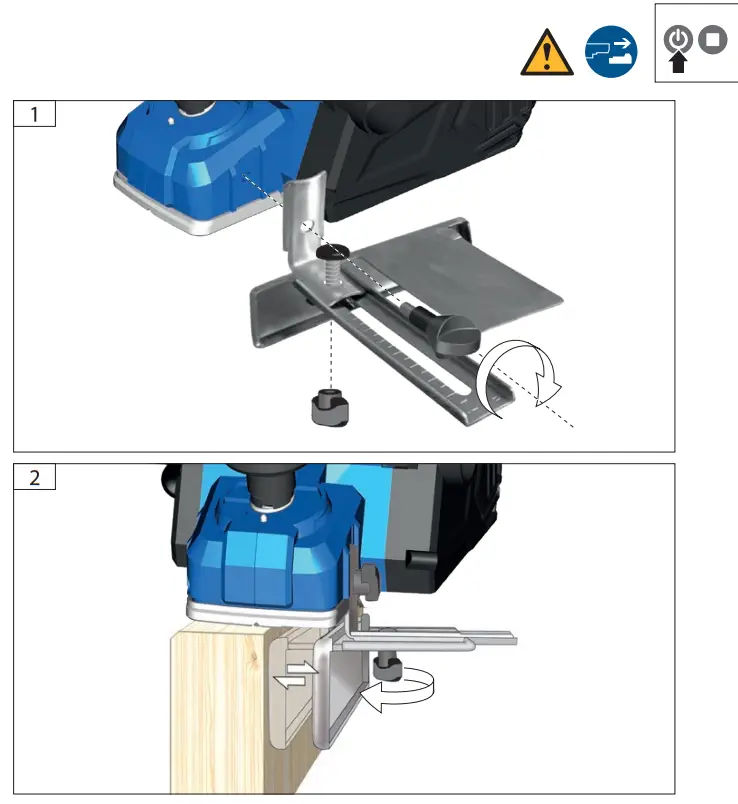 1

2