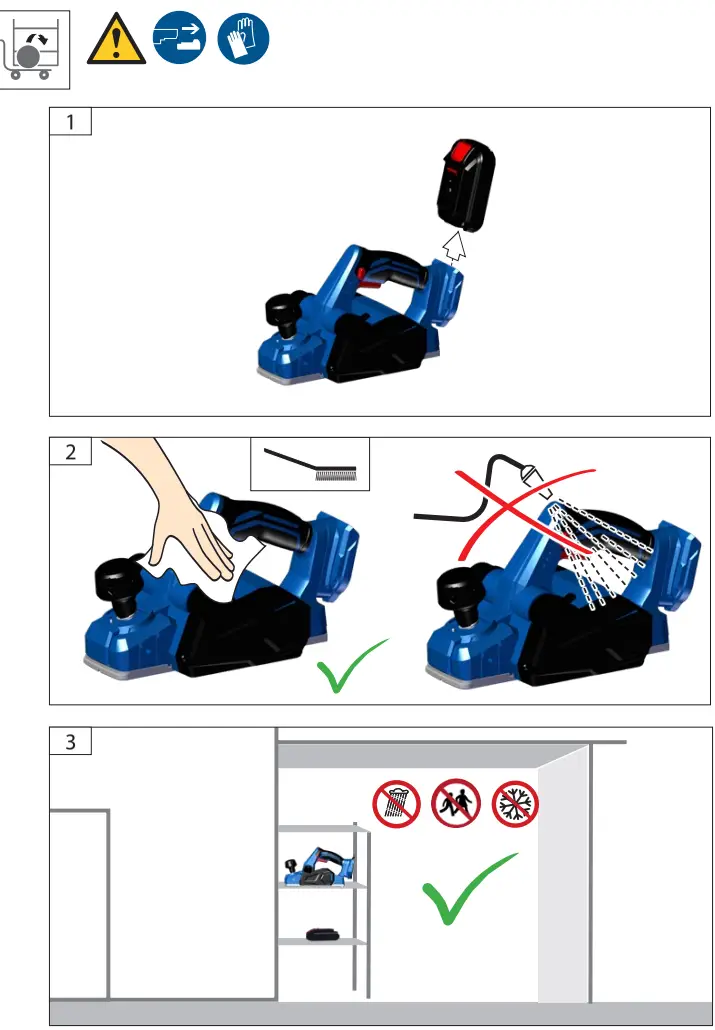 1

2

3