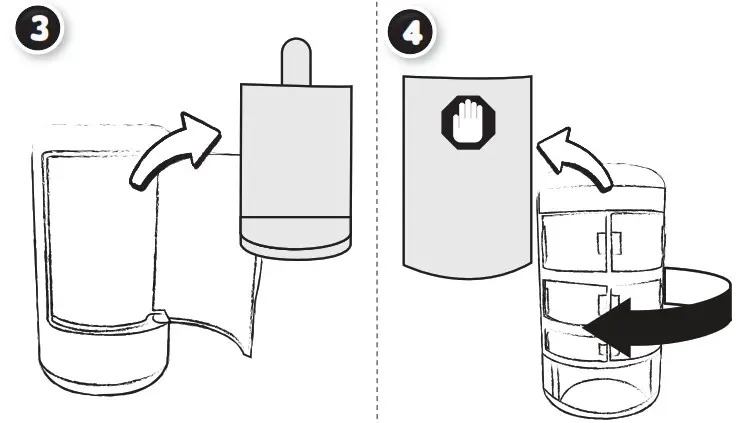 3

4