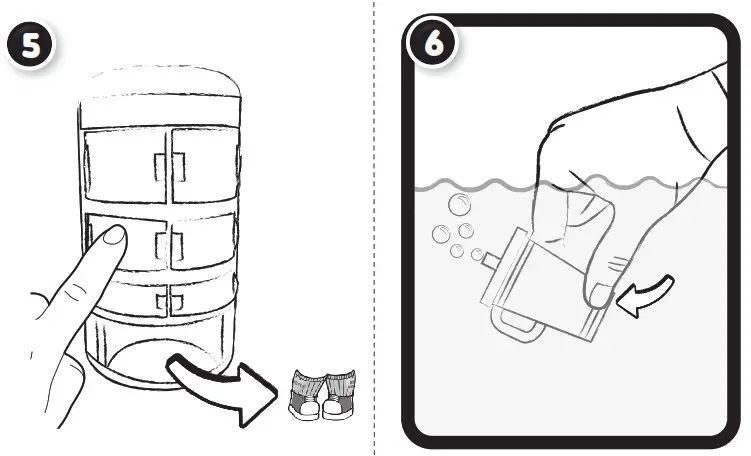 5

6