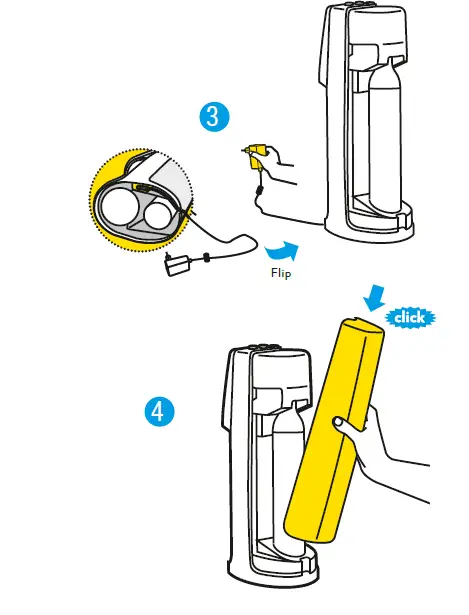 3

Flip

click

4