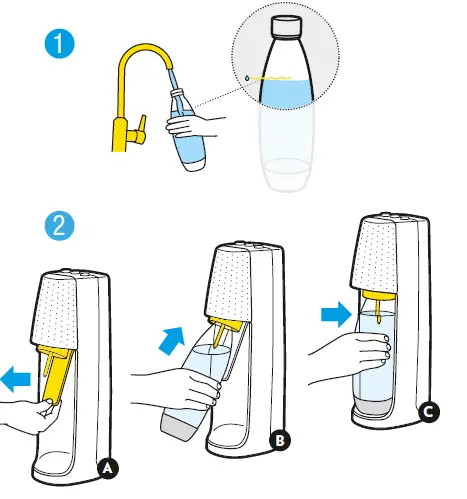 1

2

A

B

C