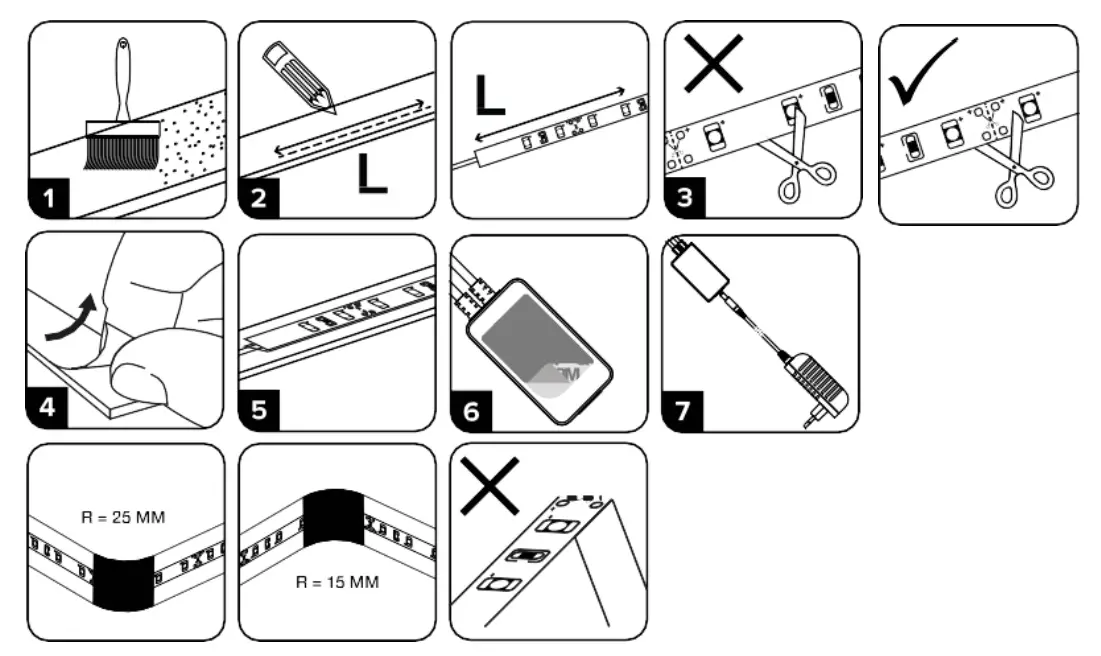 1

2

L

L

3

4

5

6

3M

7

R = 25 MM

R = 15 MM