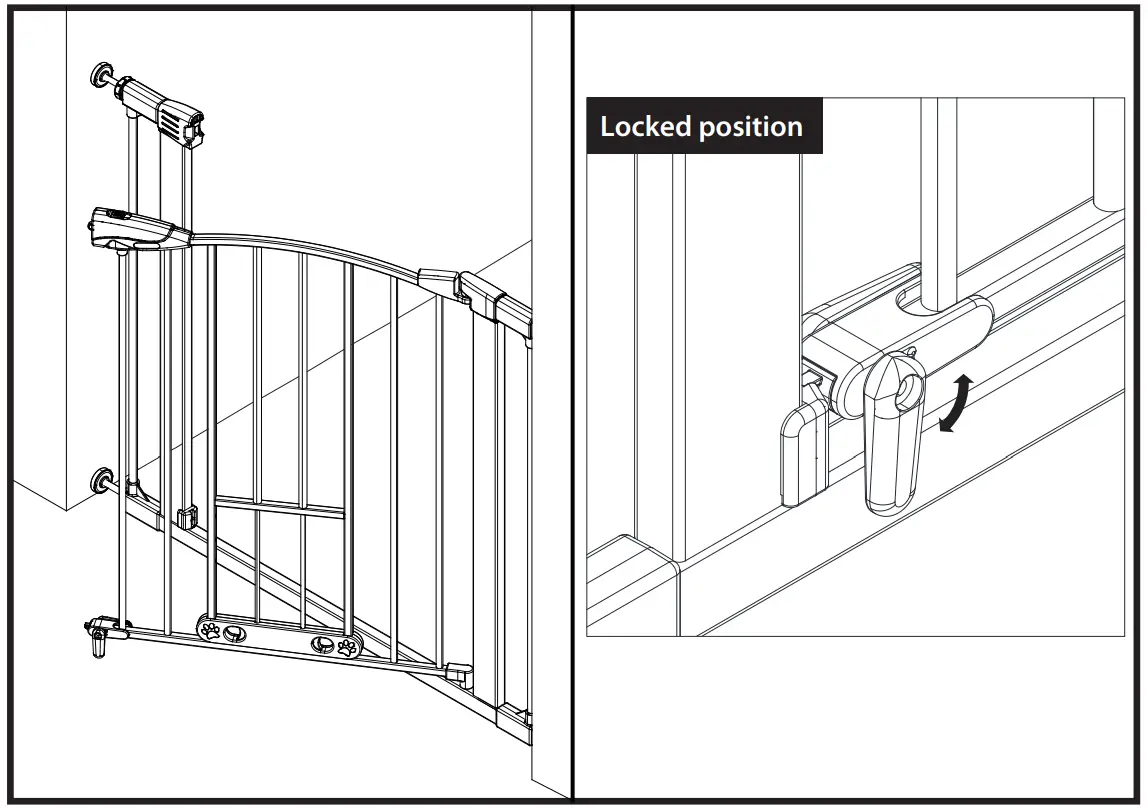 Locked position