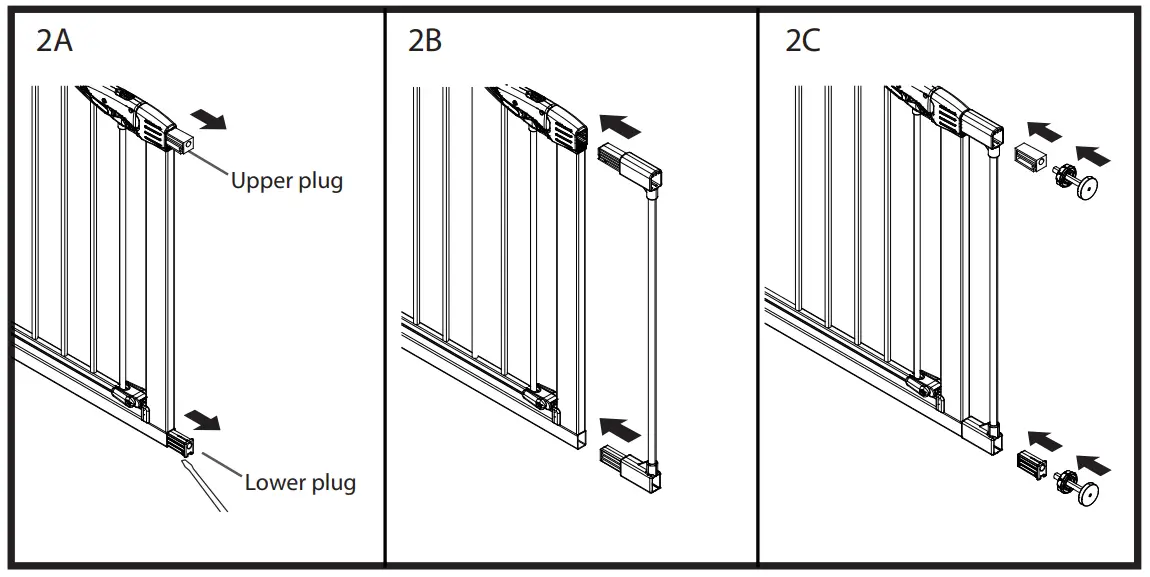 2A

Upper plug

Lower plug

2B

2C