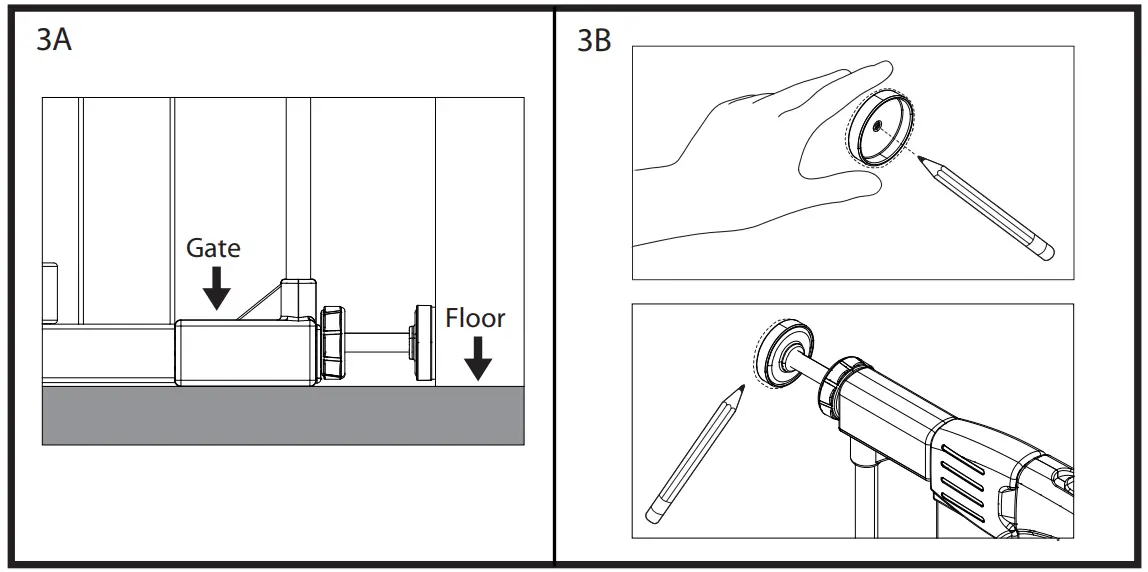 3A

Gate

Floor

3B