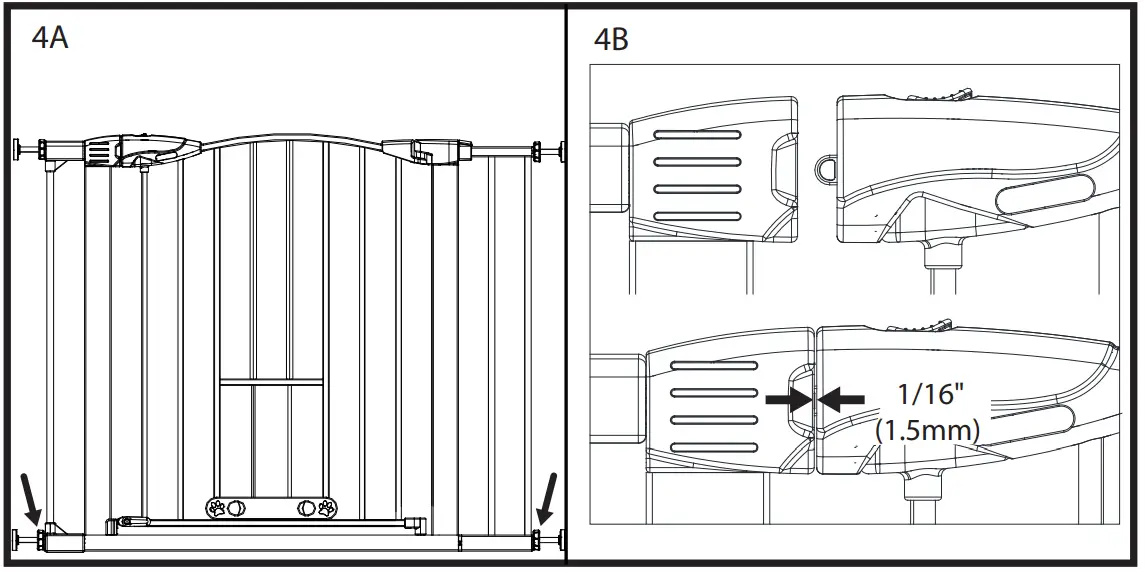 4A

4B

1/16"
(1.5mm)