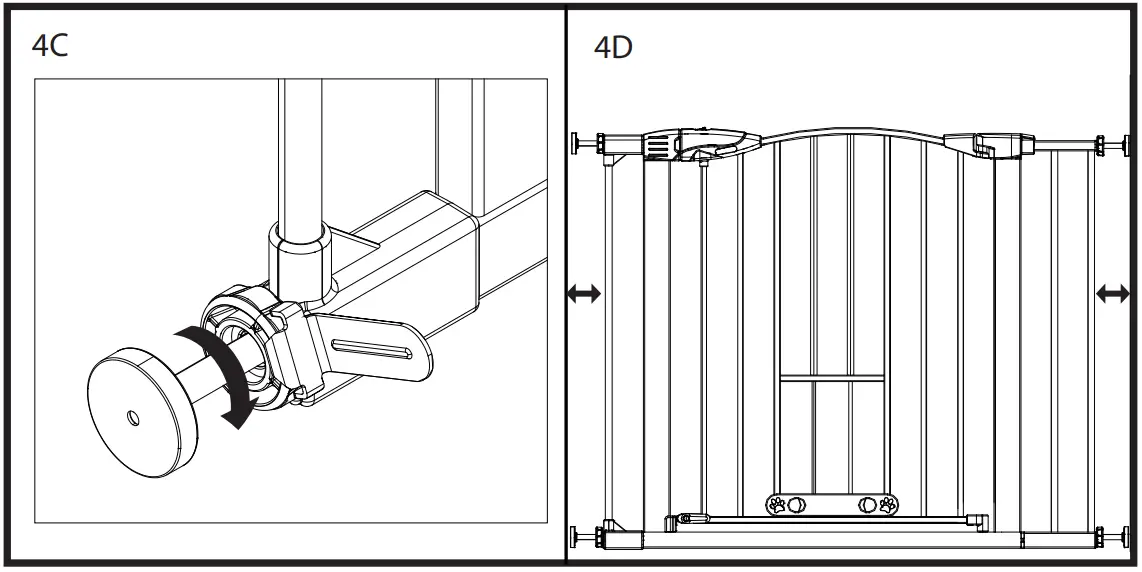 4C

4D