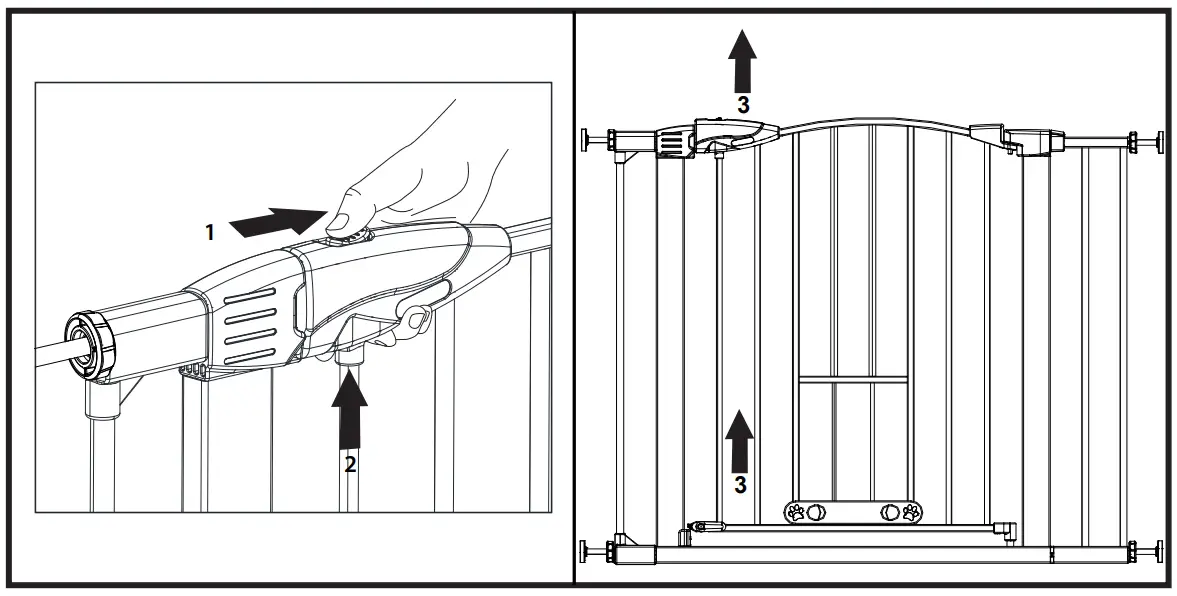 1
2
3
3