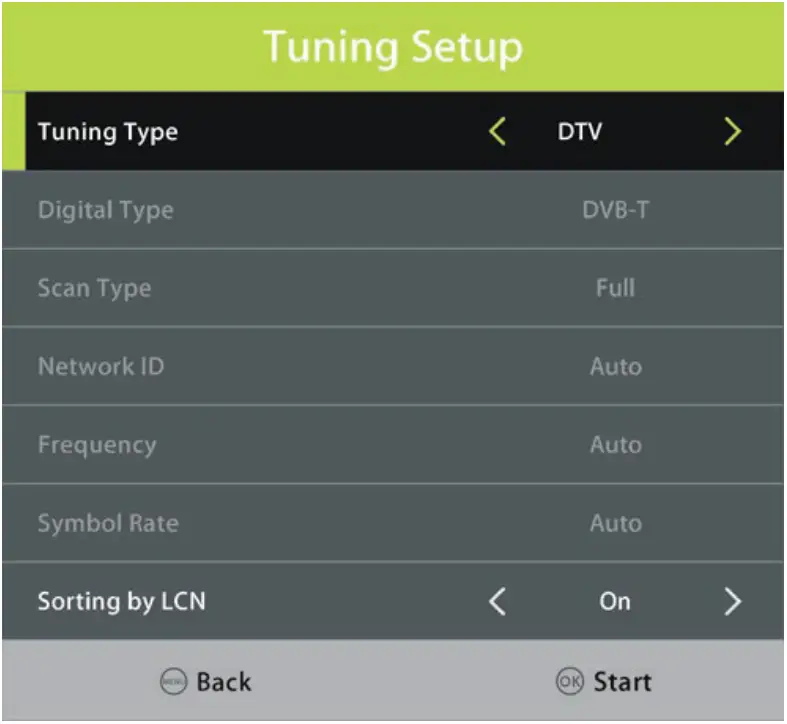 Tuning Setup

Tuning Type < DTV >

Digital Type DVB-T

Scan Type Full

Network ID Auto

Frequency Auto

Symbol Rate Auto

Sorting by LCN < On >

MENU Back

OK Start