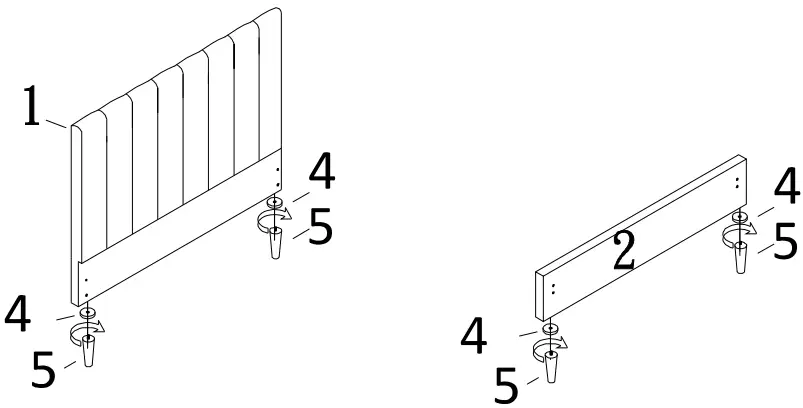 1
4
5
4
5
2
4
5
4
5