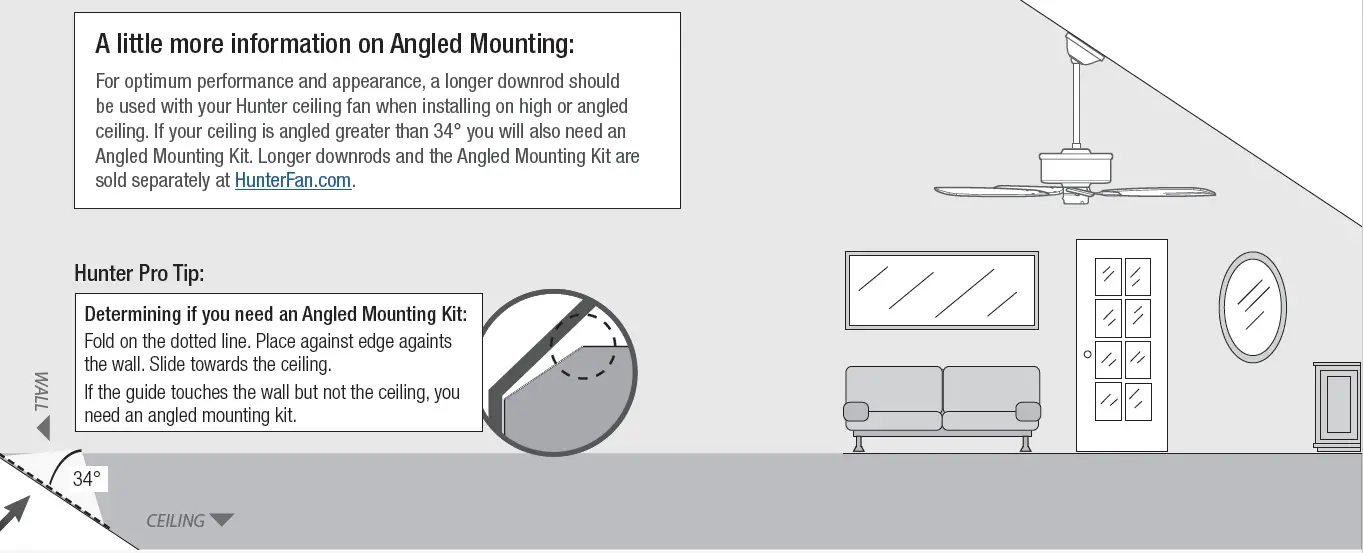 A little more information on Angled Mounting:

For optimum performance and appearance, a longer downrod should be used with your Hunter ceiling fan when installing on high or angled ceiling. If your ceiling is angled greater than 34° you will also need an Angled Mounting Kit. Longer downrods and the Angled Mounting Kit are sold separately at HunterFan.com.

Hunter Pro Tip:

Determining if you need an Angled Mounting Kit:

Fold on the dotted line. Place against edge againts the wall. Slide towards the ceiling.

If the guide touches the wall but not the ceiling, you need an angled mounting kit.

WALL

34°

CEILING