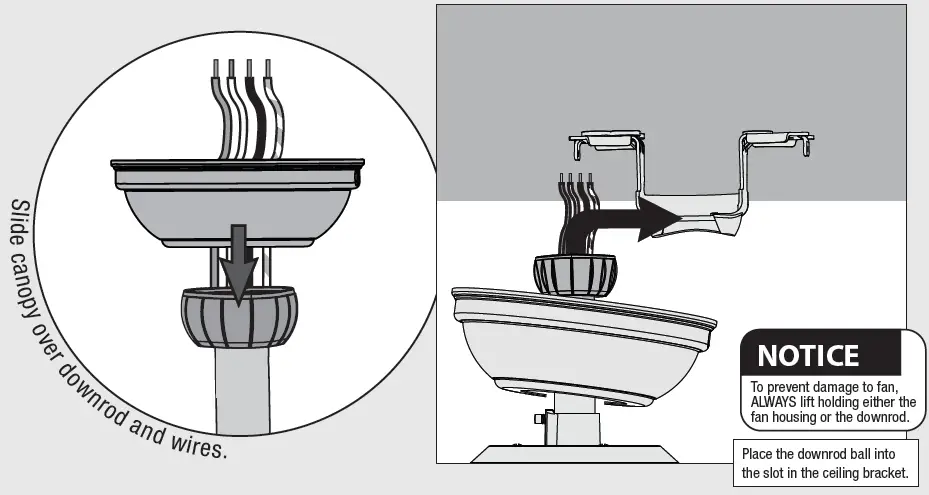 Slide canopy over downrod and wires.

NOTICE

To prevent damage to fan, ALWAYS lift holding either the fan housing or the downrod.

Place the downrod ball into the slot in the ceiling bracket.