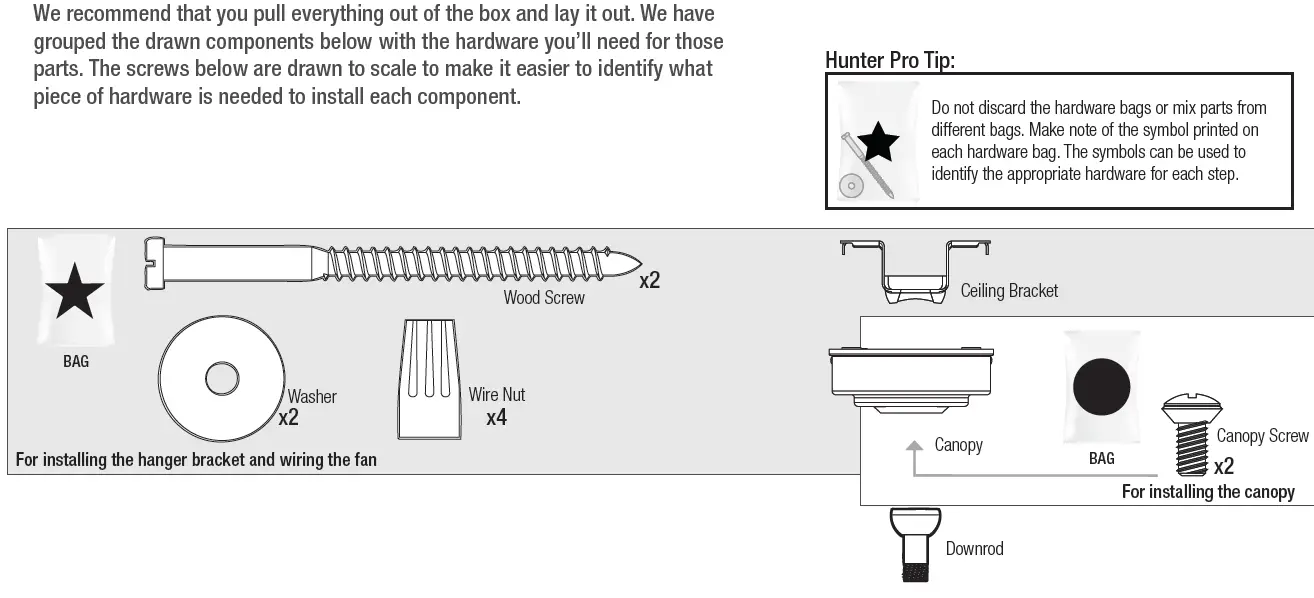 We recommend that you pull everything out of the box and lay it out. We have grouped the drawn components below with the hardware you'll need for those parts. The screws below are drawn to scale to make it easier to identify what piece of hardware is needed to install each component.

Hunter Pro Tip:

Do not discard the hardware bags or mix parts from different bags. Make note of the symbol printed on each hardware bag. The symbols can be used to identify the appropriate hardware for each step.

BAG

Wood Screw

x2

Washer
x2

Wire Nut
x4

For installing the hanger bracket and wiring the fan

Ceiling Bracket

Canopy

BAG

Canopy Screw
x2

For installing the canopy

Downrod