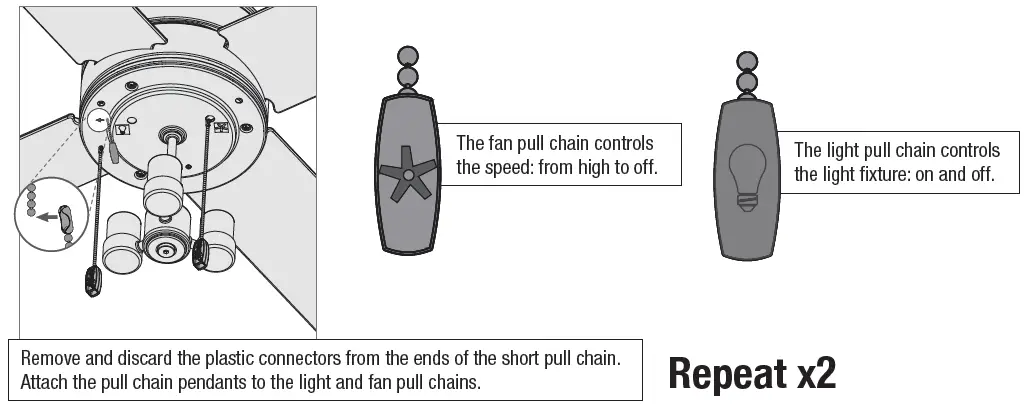 The fan pull chain controls the speed: from high to off.

The light pull chain controls the light fixture: on and off.

Remove and discard the plastic connectors from the ends of the short pull chain. Attach the pull chain pendants to the light and fan pull chains.

Repeat x2