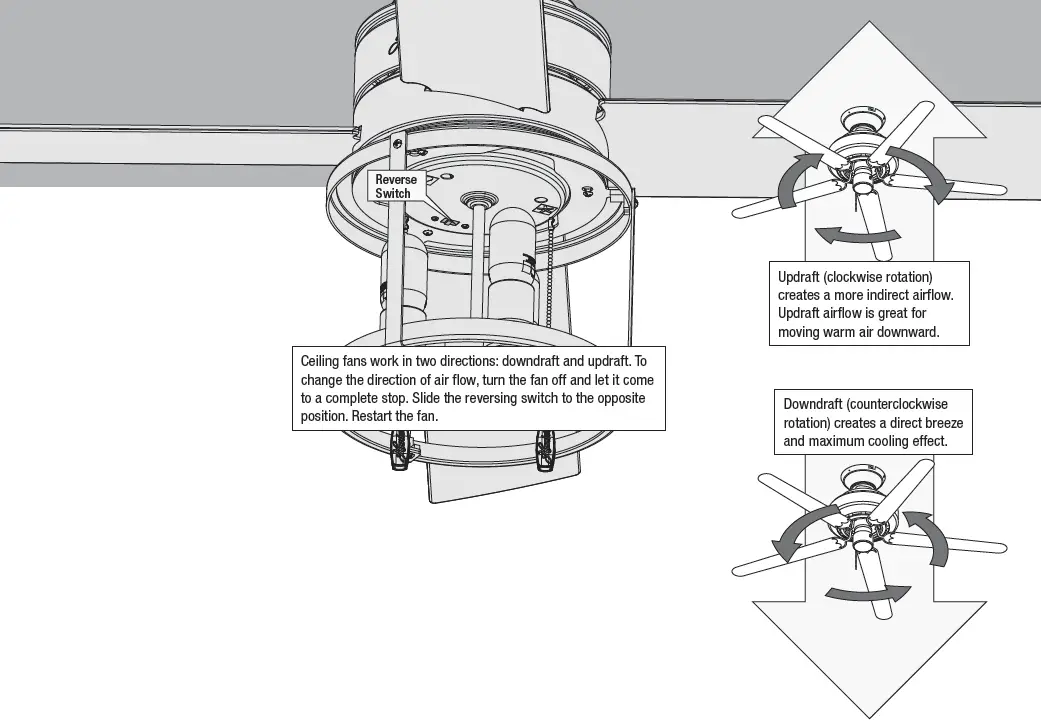 Reverse Switch

Ceiling fans work in two directions: downdraft and updraft. To change the direction of air flow, turn the fan off and let it come to a complete stop. Slide the reversing switch to the opposite position. Restart the fan.

Updraft (clockwise rotation) creates a more indirect airflow. Updraft airflow is great for moving warm air downward.

Downdraft (counterclockwise rotation) creates a direct breeze and maximum cooling effect.