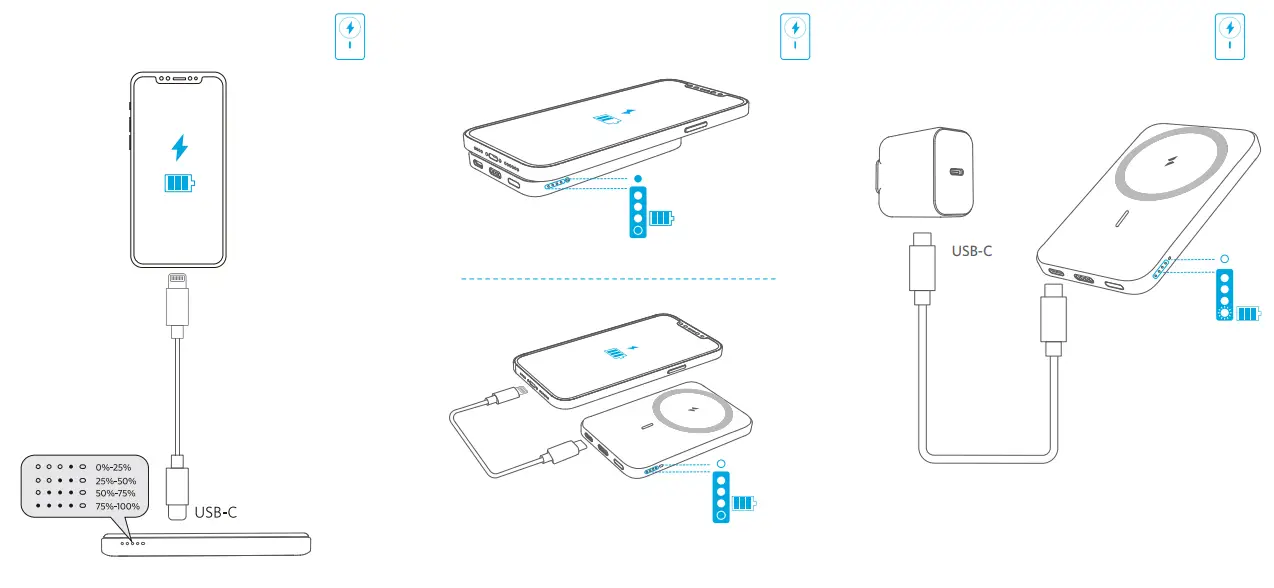 0%-25%
25%-50%
50%-75%
75%-100%
USB-C

USB-C