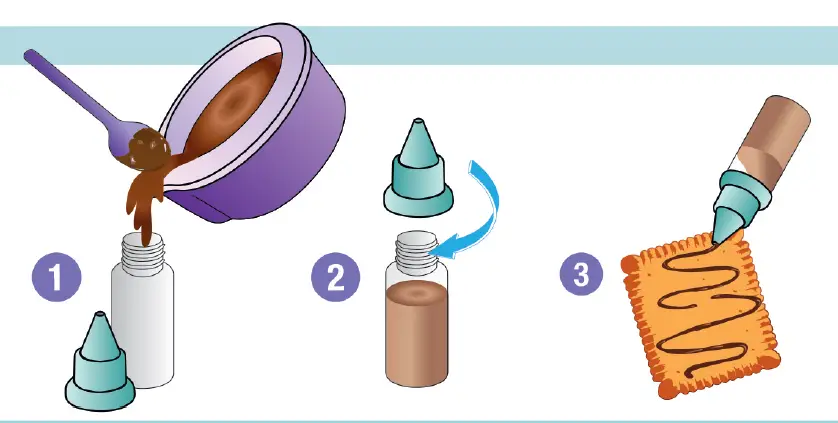 1

2

3