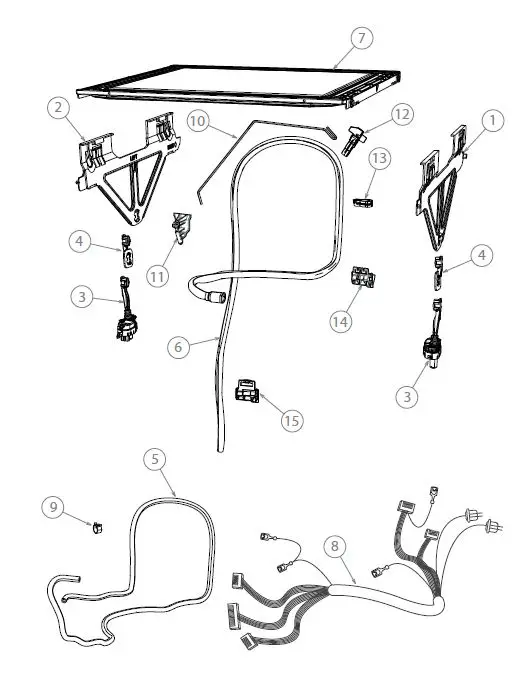 7
2
10
12
1
13
4
11
4
3
14
6
3
15
5
9
8