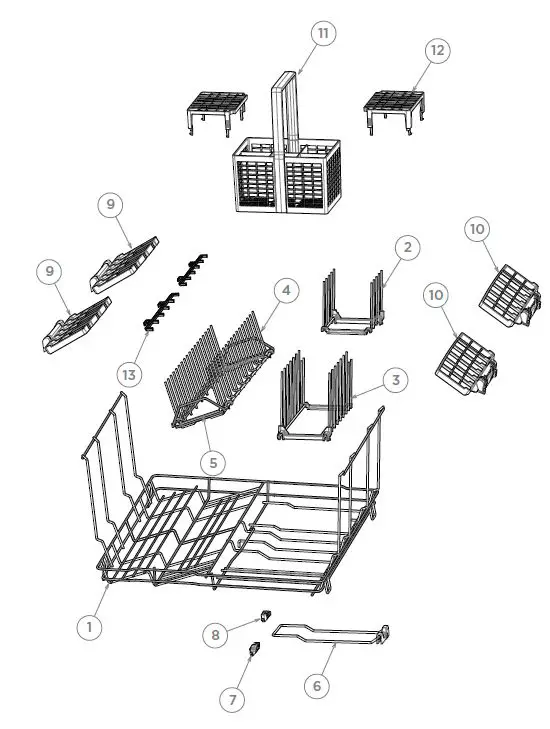 11
12
9
9
10
2
4
10
13
3
5
1
8
6
7