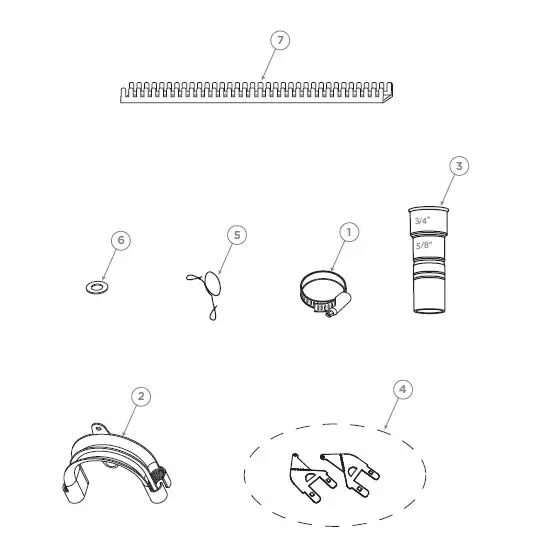 7

3

3/4"

5/8"

6

5

1

2

4