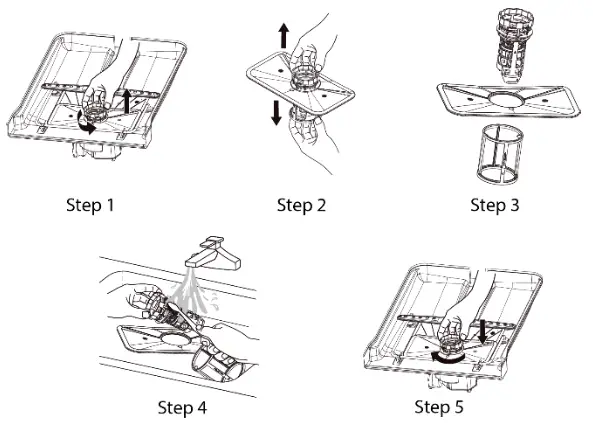 Step 1

Step 2

Step 3

Step 4

Step 5