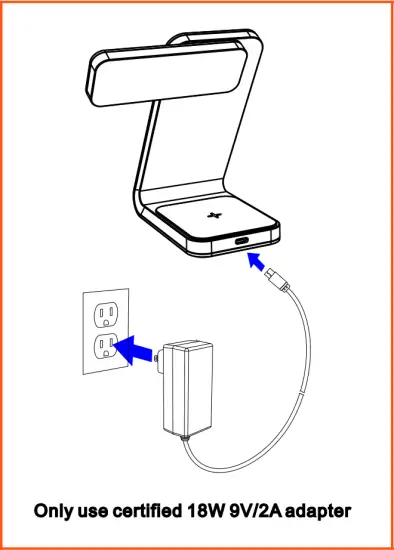 Only use certified 18W 9V/2A adapter