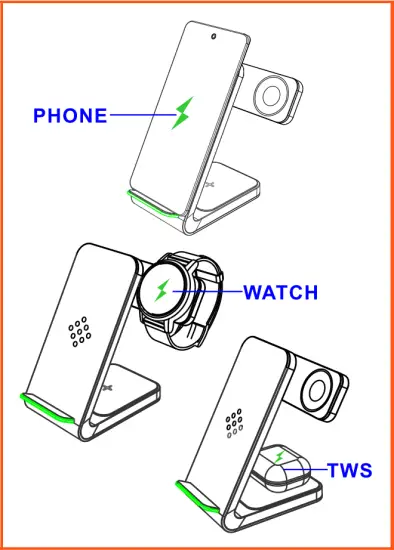 PHONE

WATCH

TWS