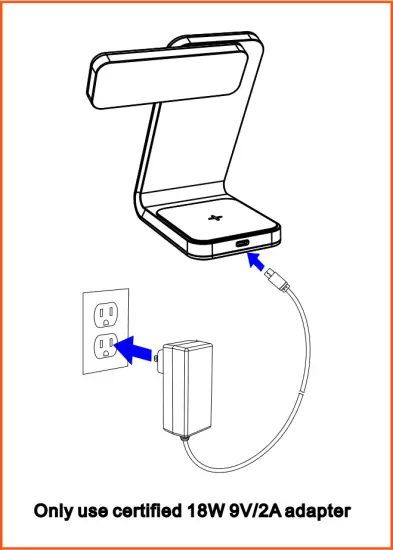 Only use certified 18W 9V/2A adapter