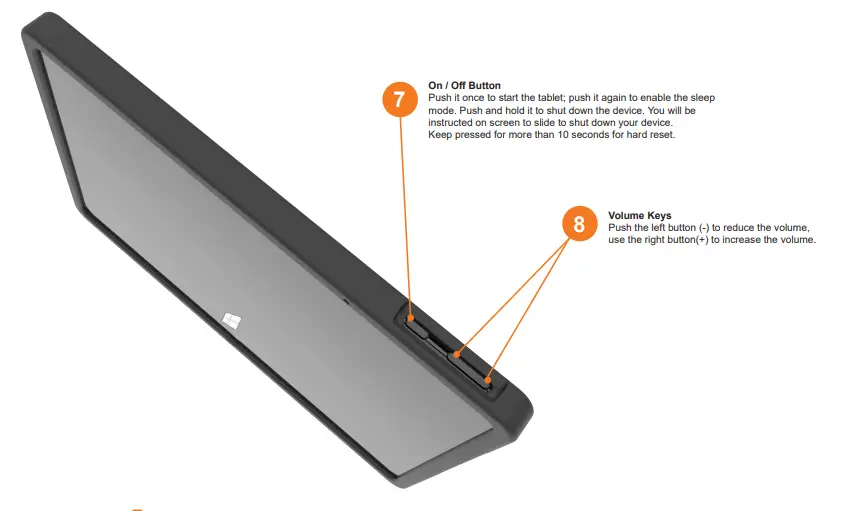 7

On / Off Button
Push it once to start the tablet; push it again to enable the sleep mode. Push and hold it to shut down the device. You will be instructed on screen to slide to shut down your device.
Keep pressed for more than 10 seconds for hard reset.

8

Volume Keys
Push the left button (-) to reduce the volume, use the right button(+) to increase the volume.